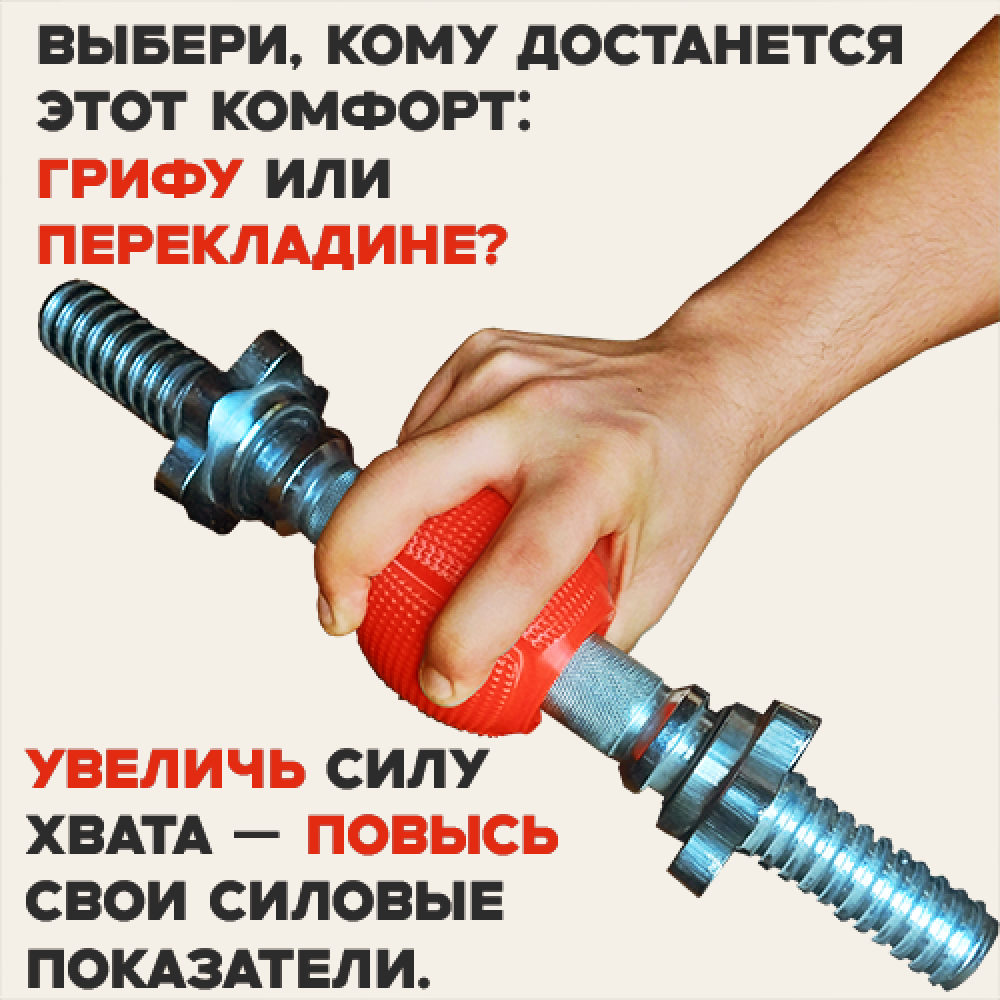 ВЫБЕРИ, КОМУ ДОСТАНЕТСЯ ЭТОТ КОМФОРТ: ГРИФУ ИЛИ ПЕРЕКЛАДИНЕ?

УВЕЛИЧЬ СИЛУ ХВАТА — ПОВЫСЬ СВОИ СИЛОВЫЕ ПОКАЗАТЕЛИ.