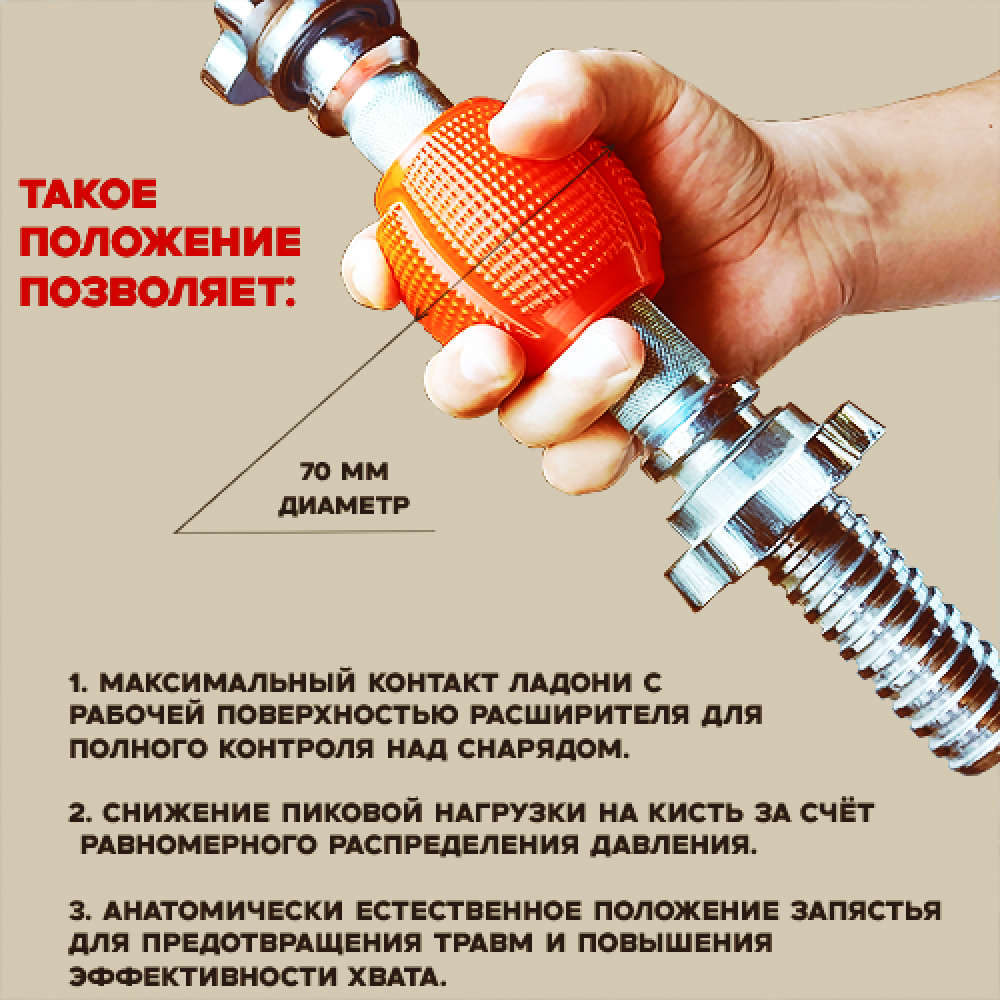 ТАКОЕ ПОЛОЖЕНИЕ ПОЗВОЛЯЕТ:

70 ММ ДИАМЕТР

1. МАКСИМАЛЬНЫЙ КОНТАКТ ЛАДОНИ С РАБОЧЕЙ ПОВЕРХНОСТЬЮ РАСШИРИТЕЛЯ ДЛЯ ПОЛНОГО КОНТРОЛЯ НАД СНАРЯДОМ.

2. СНИЖЕНИЕ ПИКОВОЙ НАГРУЗКИ НА КИСТЬ ЗА СЧЁТ РАВНОМЕРНОГО РАСПРЕДЕЛЕНИЯ ДАВЛЕНИЯ.

3. АНАТОМИЧЕСКИ ЕСТЕСТВЕННОЕ ПОЛОЖЕНИЕ ЗАПЯСТЬЯ ДЛЯ ПРЕДОТВРАЩЕНИЯ ТРАВМ И ПОВЫШЕНИЯ ЭФФЕКТИВНОСТИ ХВАТА.