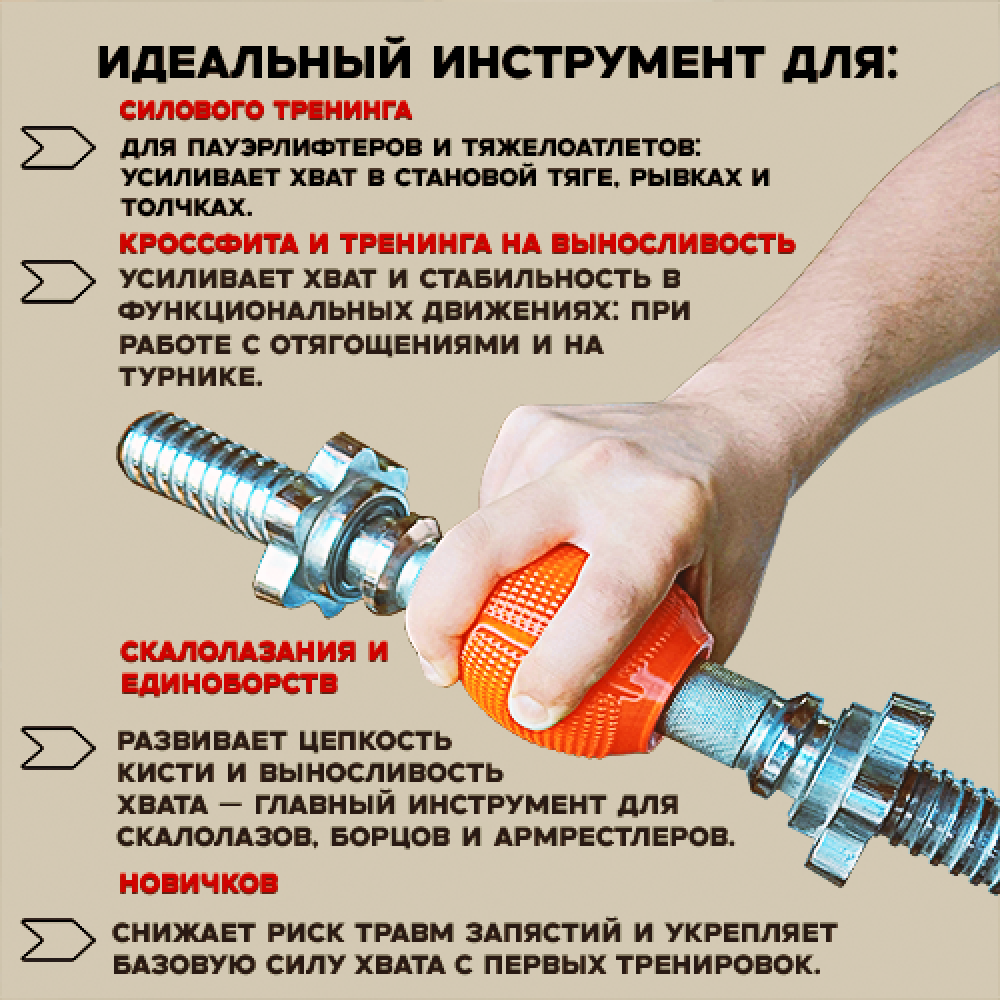 ИДЕАЛЬНЫЙ ИНСТРУМЕНТ ДЛЯ:

СИЛОВОГО ТРЕНИНГА

ДЛЯ ПАУЭРЛИФТЕРОВ И ТЯЖЕЛОАТЛЕТОВ: УСИЛИВАЕТ ХВАТ В СТАНОВОЙ ТЯГЕ, РЫВКАХ И ТОЛЧКАХ.

КРОССФИТА И ТРЕНИНГА НА ВЫНОСЛИВОСТЬ

УСИЛИВАЕТ ХВАТ И СТАБИЛЬНОСТЬ В ФУНКЦИОНАЛЬНЫХ ДВИЖЕНИЯХ: ПРИ РАБОТЕ С ОТЯГОЩЕНИЯМИ И НА ТУРНИКЕ.

СКАЛОЛАЗАНИЯ И ЕДИНОБОРСТВ

РАЗВИВАЕТ ЦЕПКОСТЬ КИСТИ И ВЫНОСЛИВОСТЬ ХВАТА — ГЛАВНЫЙ ИНСТРУМЕНТ ДЛЯ СКАЛОЛАЗОВ, БОРЦОВ И АРМРЕСТЛЕРОВ.

НОВИЧКОВ

СНИЖАЕТ РИСК ТРАВМ ЗАПЯСТИЙ И УКРЕПЛЯЕТ БАЗОВУЮ СИЛУ ХВАТА С ПЕРВЫХ ТРЕНИРОВОК.